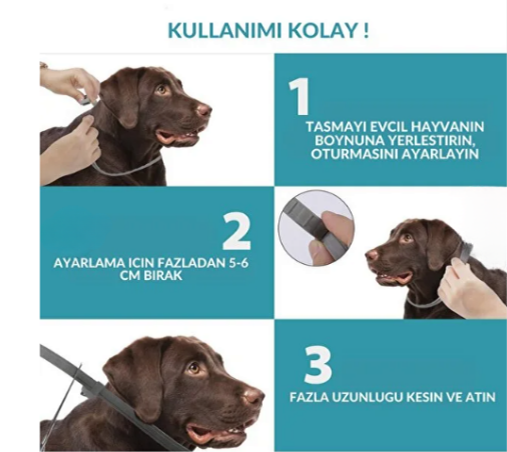 KULLANIMI KOLAY !

1

TASMAYI EVCIL HAYVANIN BOYNUNA YERLESTIRIN, OTURMASINI AYARLAYIN

2

AYARLAMA ICIN FAZLADAN 5-6 CM BIRAK

3

FAZLA UZUNLUGU KESIN VE ATIN